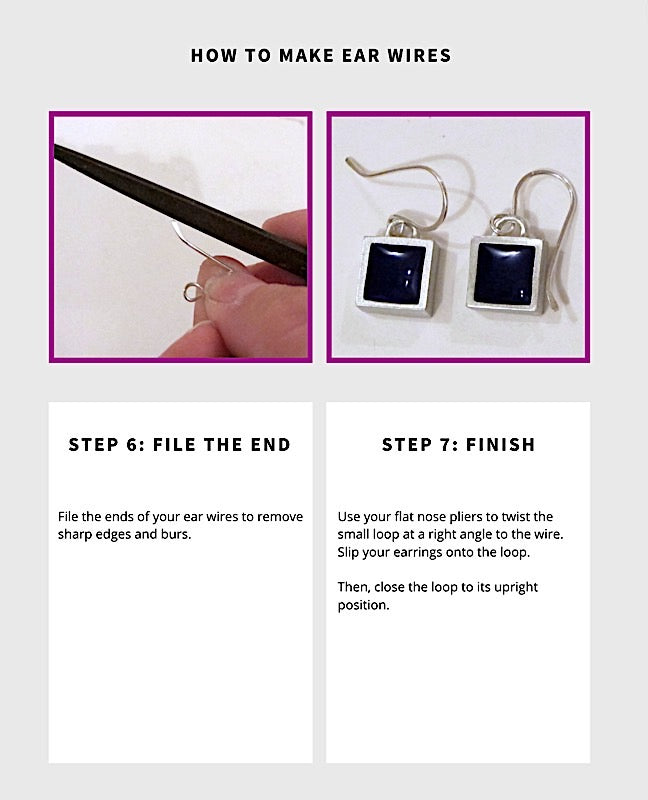 HOW TO MAKE EAR WIRES

STEP 6: FILE THE END

File the ends of your ear wires to remove sharp edges and burs.

STEP 7: FINISH

Use your flat nose pliers to twist the small loop at a right angle to the wire. Slip your earrings onto the loop.

Then, close the loop to its upright position.